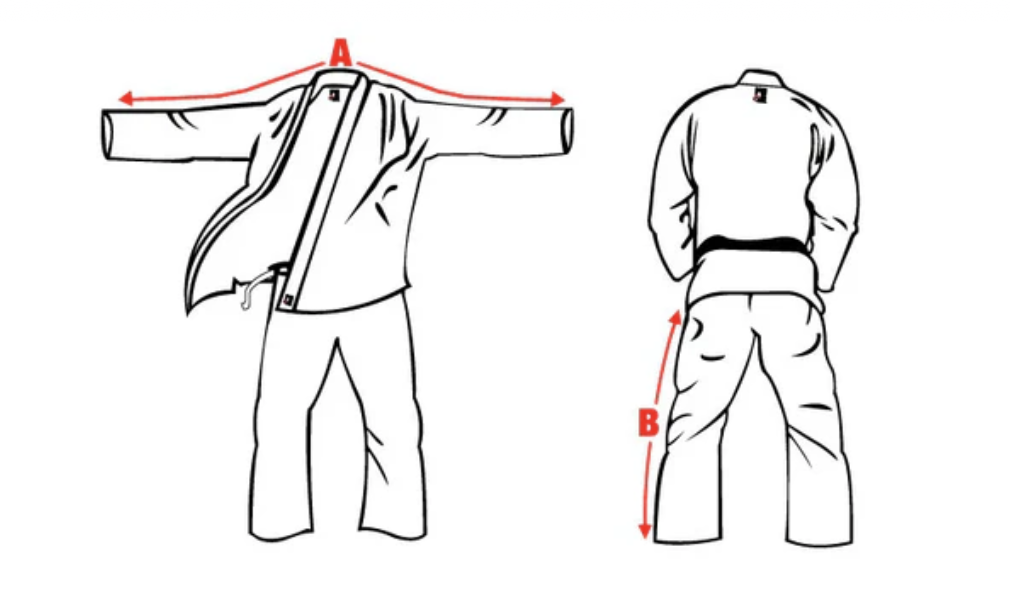 A

B